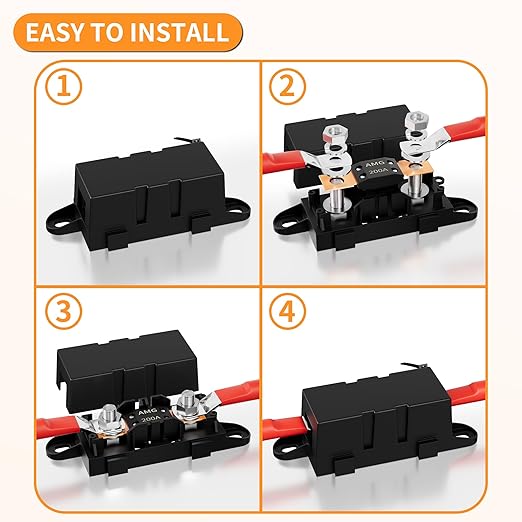 EASY TO INSTALL

1

2

AMG
200A

3

AMG
200A

4