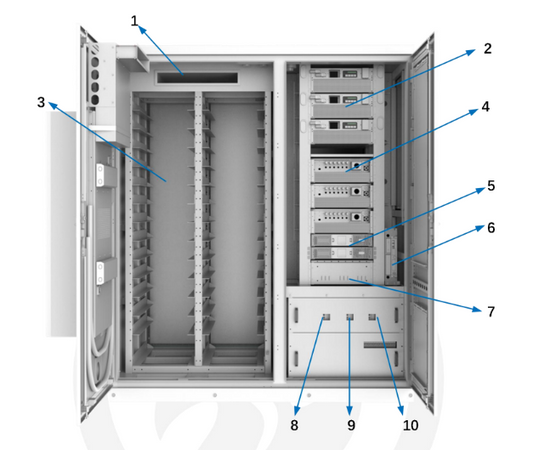 1
2
3
4
5
6
7
8
9
10