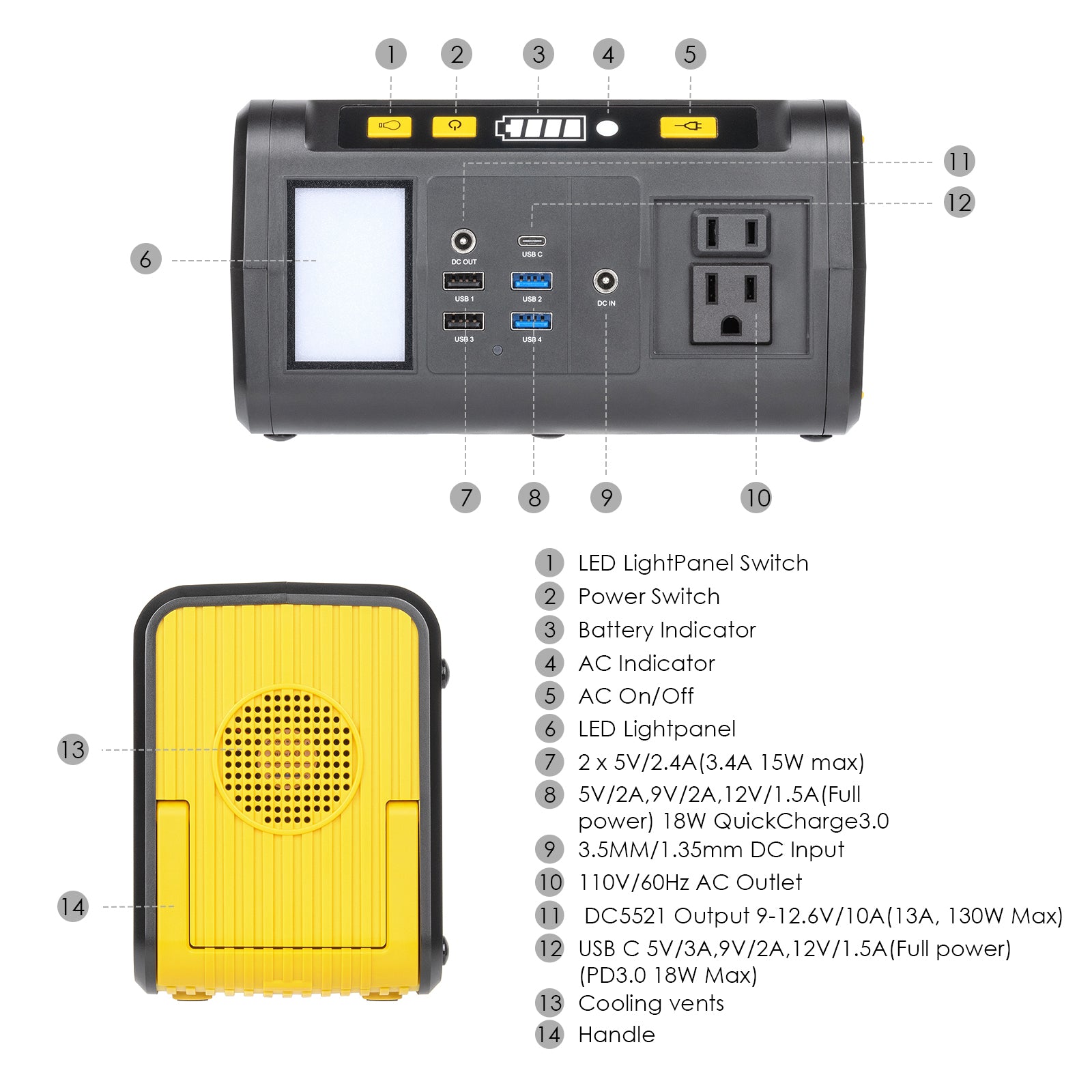 1 2 3 4 5

11

12

6

DC OUT

USB C

USB 1

USB 2

DC IN

USB 3

USB 4

7 8 9 10

13

14

1 LED LightPanel Switch
2 Power Switch
3 Battery Indicator
4 AC Indicator
5 AC On/Off
6 LED Lightpanel
7 2 x 5V/2.4A(3.4A 15W max)
8 5V/2A,9V/2A,12V/1.5A(Full power) 18W QuickCharge3.0
9 3.5MM/1.35mm DC Input
10 110V/60Hz AC Outlet
11 DC5521 Output 9-12.6V/10A(13A, 130W Max)
12 USB C 5V/3A,9V/2A,12V/1.5A(Full power) (PD3.0 18W Max)
13 Cooling vents
14 Handle